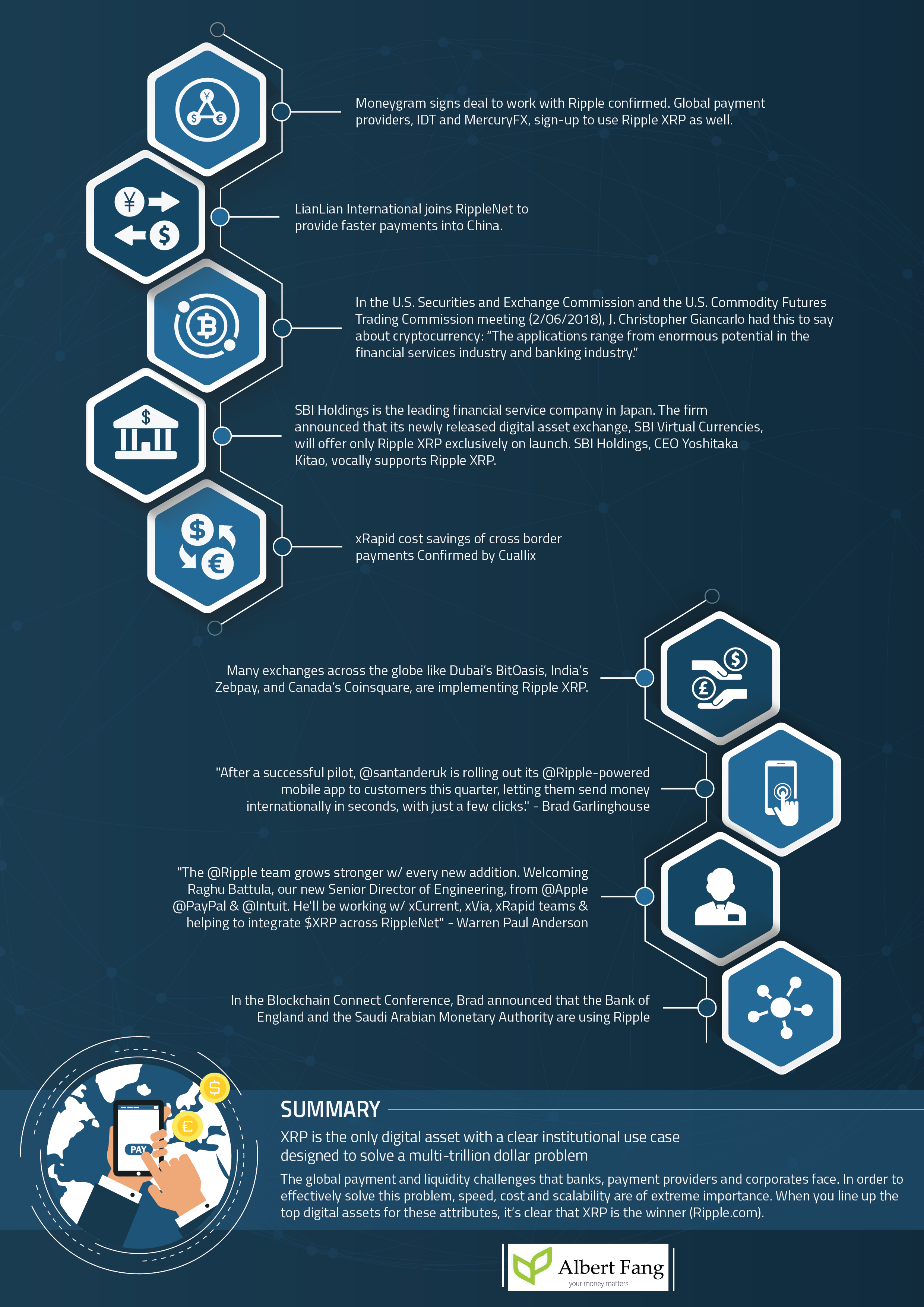 Moneygram signs deal to work with Ripple confirmed. Global payment providers, IDT and MercuryFX, sign-up to use Ripple XRP as well.

LianLian International joins RippleNet to provide faster payments into China.

In the U.S. Securities and Exchange Commission and the U.S. Commodity Futures Trading Commission meeting (2/06/2018), J. Christopher Giancarlo had this to say about cryptocurrency: "The applications range from enormous potential in the financial services industry and banking industry."

SBI Holdings is the leading financial service company in Japan. The firm announced that its newly released digital asset exchange, SBI Virtual Currencies, will offer only Ripple XRP exclusively on launch. SBI Holdings, CEO Yoshitaka Kitao, vocally supports Ripple XRP.

xRapid cost savings of cross border payments Confirmed by Cuallix

Many exchanges across the globe like Dubai's BitOasis, India's Zebpay, and Canada's Coinsquare, are implementing Ripple XRP.

"After a successful pilot, @santanderuk is rolling out its @Ripple-powered mobile app to customers this quarter, letting them send money internationally in seconds, with just a few clicks." - Brad Garlinghouse

"The @Ripple team grows stronger w/ every new addition. Welcoming Raghu Battula, our new Senior Director of Engineering, from @Apple @PayPal & @Intuit. He'll be working w/ xCurrent, xVia, xRapid teams & helping to integrate $XRP across RippleNet" - Warren Paul Anderson

In the Blockchain Connect Conference, Brad announced that the Bank of England and the Saudi Arabian Monetary Authority are using Ripple

PAY

SUMMARY

XRP is the only digital asset with a clear institutional use case designed to solve a multi-trillion dollar problem

The global payment and liquidity challenges that banks, payment providers and corporates face. In order to effectively solve this problem, speed, cost and scalability are of extreme importance. When you line up the top digital assets for these attributes, it's clear that XRP is the winner (Ripple.com).

Albert Fang
your money matters